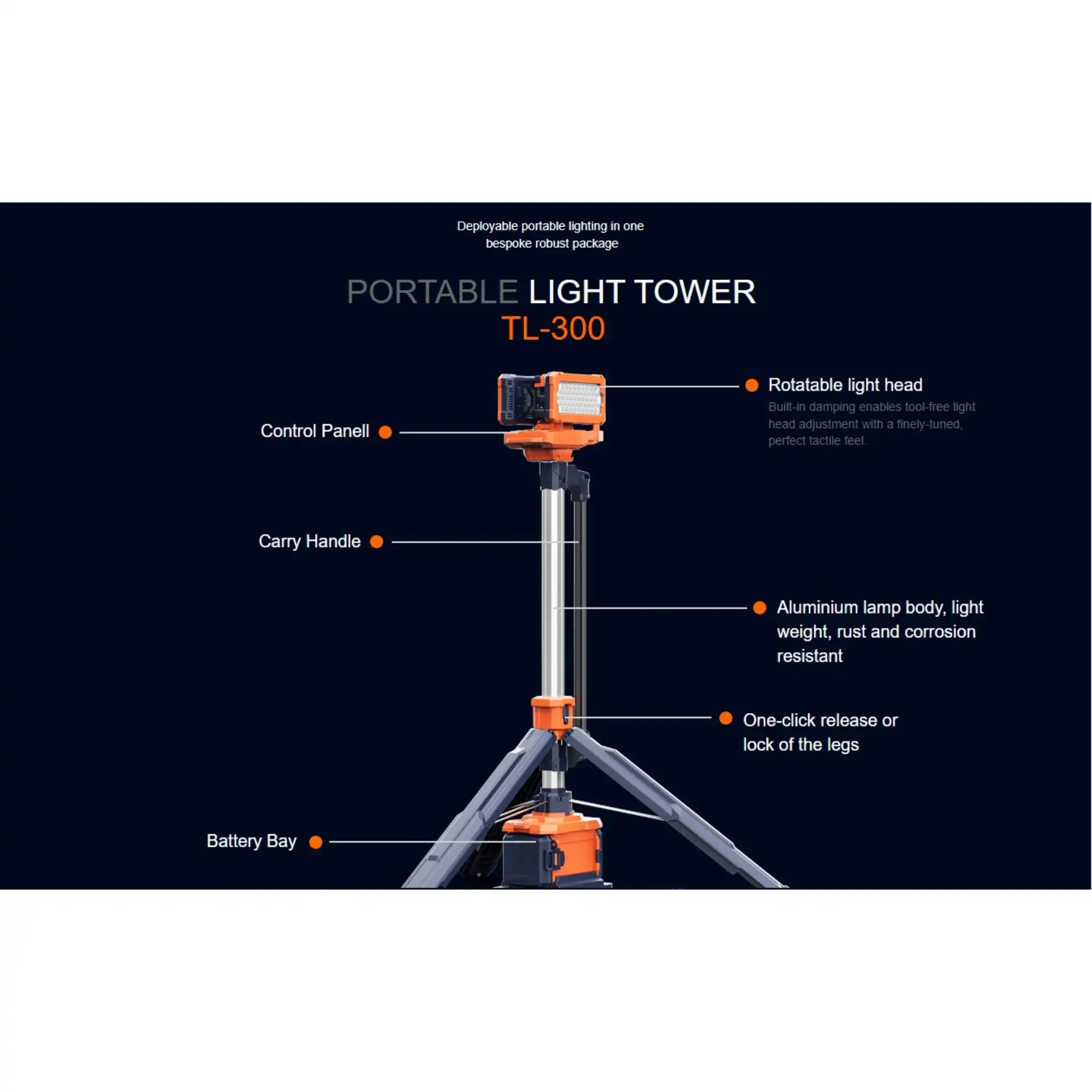 Deployable portable lighting in one bespoke robust package

PORTABLE LIGHT TOWER
TL-300

Rotatable light head
Built-in damping enables tool-free light head adjustment with a finely-tuned, perfect tactile feel.

Control Panell

Carry Handle

Aluminium lamp body, light weight, rust and corrosion resistant

One-click release or lock of the legs

Battery Bay